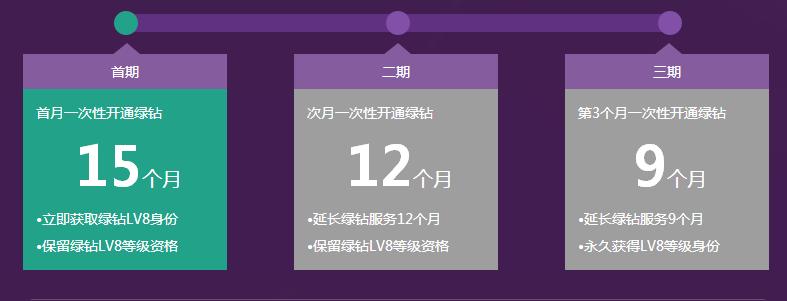 首期

首月一次性开通绿钻

15个月

•立即获取绿钻LV8身份
•保留绿钻LV8等级资格

二期

次月一次性开通绿钻

12个月

•延长绿钻服务12个月
•保留绿钻LV8等级资格

三期

第3个月一次性开通绿钻

9个月

•延长绿钻服务9个月
•永久获得LV8等级身份